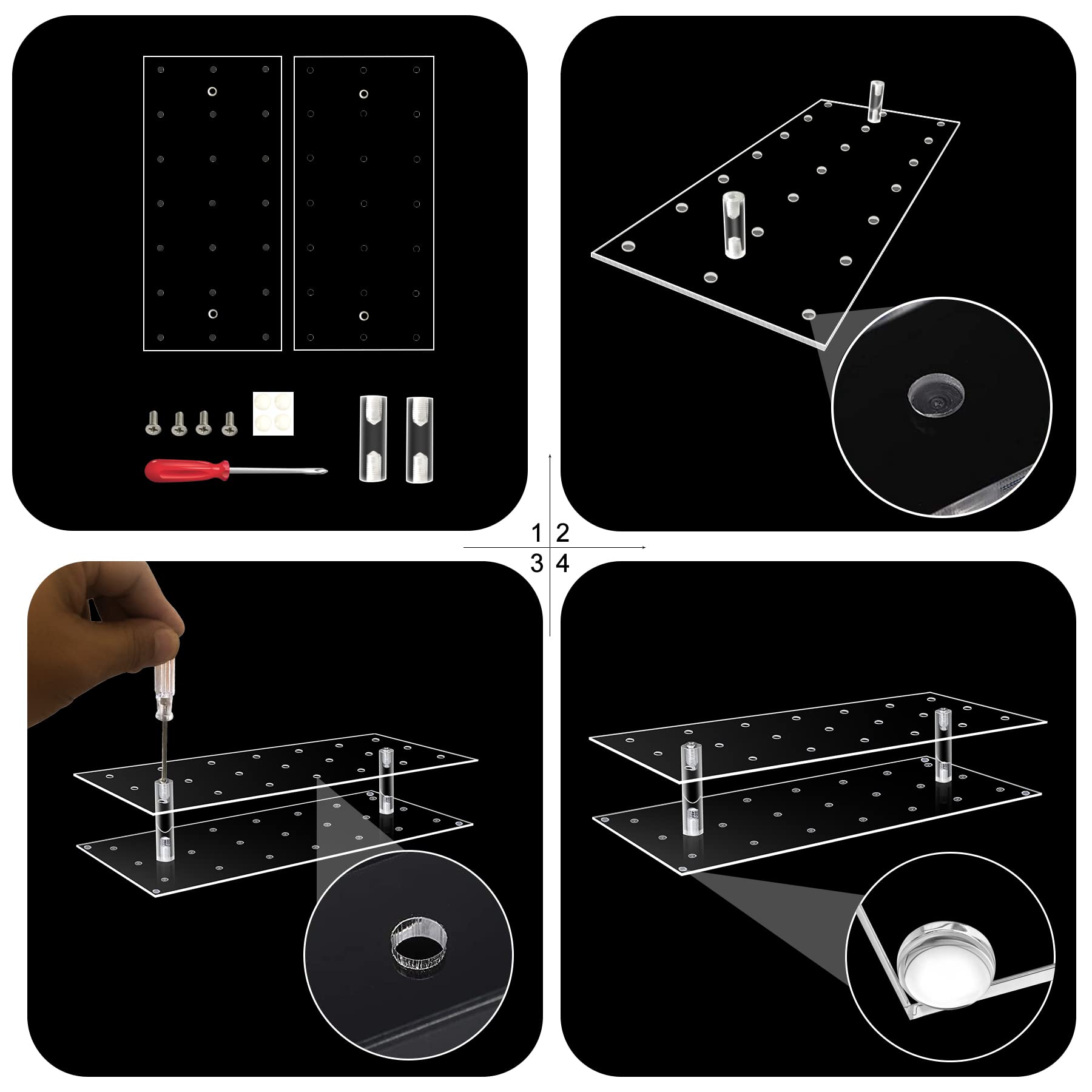 1 2
3 4